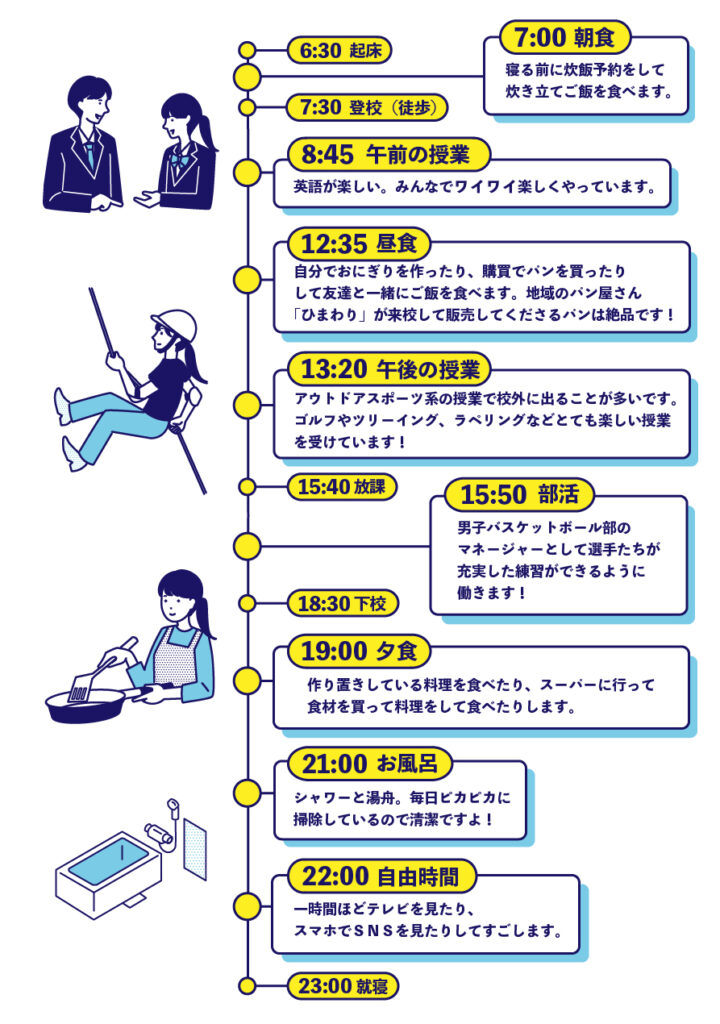 6:30 起床

7:00 朝食

寝る前に炊飯予約をして炊き立てご飯を食べます。

7:30 登校（徒歩）

8:45 午前の授業

英語が楽しい。みんなでワイワイ楽しくやっています。

12:35 昼食

自分でおにぎりを作ったり、購買でパンを買ったりして友達と一緒にご飯を食べます。地域のパン屋さん「ひまわり」が来校して販売してくださるパンは絶品です！

13:20 午後の授業

アウトドアスポーツ系の授業で校外に出ることが多いです。ゴルフやツリーイング、ラペリングなどとても楽しい授業を受けています！

15:40 放課

15:50 部活

男子バスケットボール部のマネージャーとして選手たちが充実した練習ができるように働きます！

18:30 下校

19:00 夕食

作り置きしている料理を食べたり、スーパーに行って食材を買って料理をして食べたりします。

21:00 お風呂

シャワーと湯舟。毎日ピカピカに掃除しているので清潔ですよ！

22:00 自由時間

一時間ほどテレビを見たり、スマホでSNSを見たりしてすごします。

23:00 就寝